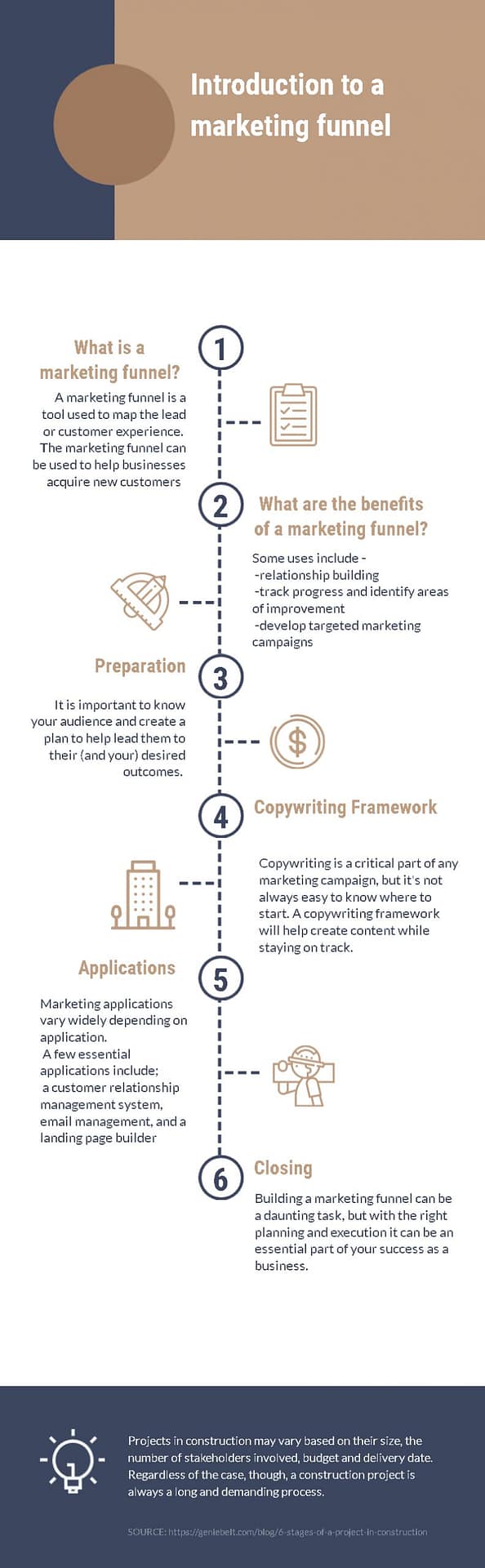 Introduction to a marketing funnel

1

What is a marketing funnel?

A marketing funnel is a tool used to map the lead or customer experience. The marketing funnel can be used to help businesses acquire new customers

2

What are the benefits of a marketing funnel?

Some uses include -
-relationship building
-track progress and identify areas of improvement
-develop targeted marketing campaigns

3

Preparation

It is important to know your audience and create a plan to help lead them to their (and your) desired outcomes.

4

Copywriting Framework

Copywriting is a critical part of any marketing campaign, but it's not always easy to know where to start. A copywriting framework will help create content while staying on track.

5

Applications

Marketing applications vary widely depending on application.
A few essential applications include;
a customer relationship management system, email management, and a landing page builder

6

Closing

Building a marketing funnel can be a daunting task, but with the right planning and execution it can be an essential part of your success as a business.

Projects in construction may vary based on their size, the number of stakeholders involved, budget and delivery date. Regardless of the case, though, a construction project is always a long and demanding process.

SOURCE: https://geniebelt.com/blog/6-stages-of-a-project-in-construction